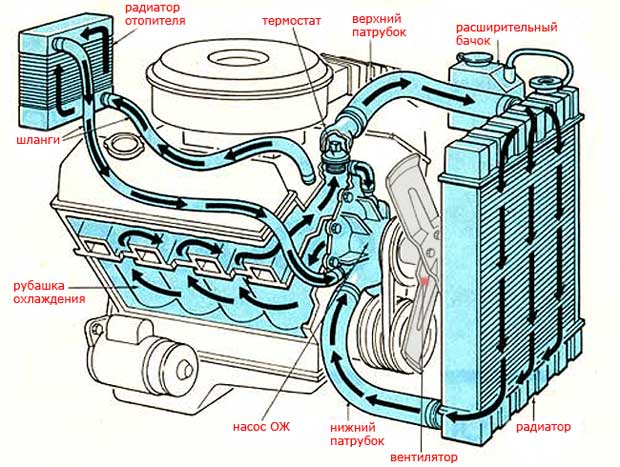 радиатор отопителя

термостат

верхний патрубок

расширительный бачок

шланги

рубашка охлаждения

насос ОЖ

нижний патрубок

вентилятор

радиатор